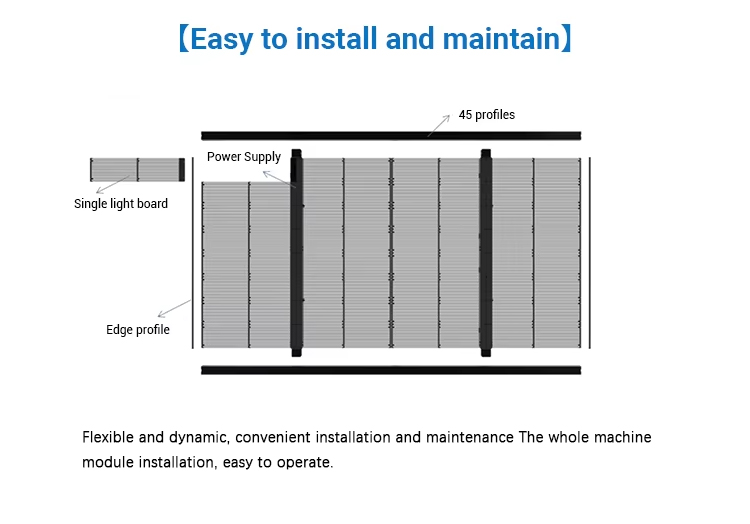 【Easy to install and maintain】

45 profiles

Power Supply

Single light board

Edge profile

Flexible and dynamic, convenient installation and maintenance The whole machine module installation, easy to operate.